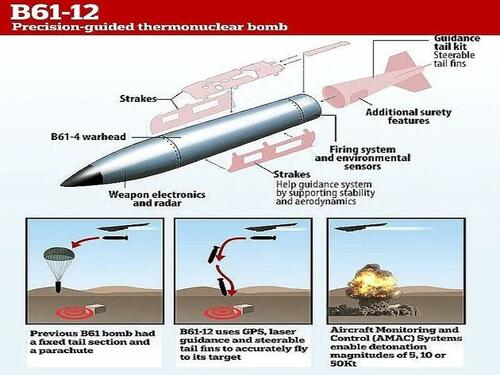 B61-12
Precision-guided thermonuclear bomb

Guidance tail kit
Steerable tail fins

Strakes

Additional surety features

B61-4 warhead

Firing system and environmental sensors

Strakes
Help guidance system by supporting stability and aerodynamics

Weapon electronics and radar

Previous B61 bomb had a fixed tail section and a parachute

B61-12 uses GPS, laser guidance and steerable tail fins to accurately fly to its target

Aircraft Monitoring and Control (AMAC) Systems enable detonation magnitudes of 5, 10 or 50Kt